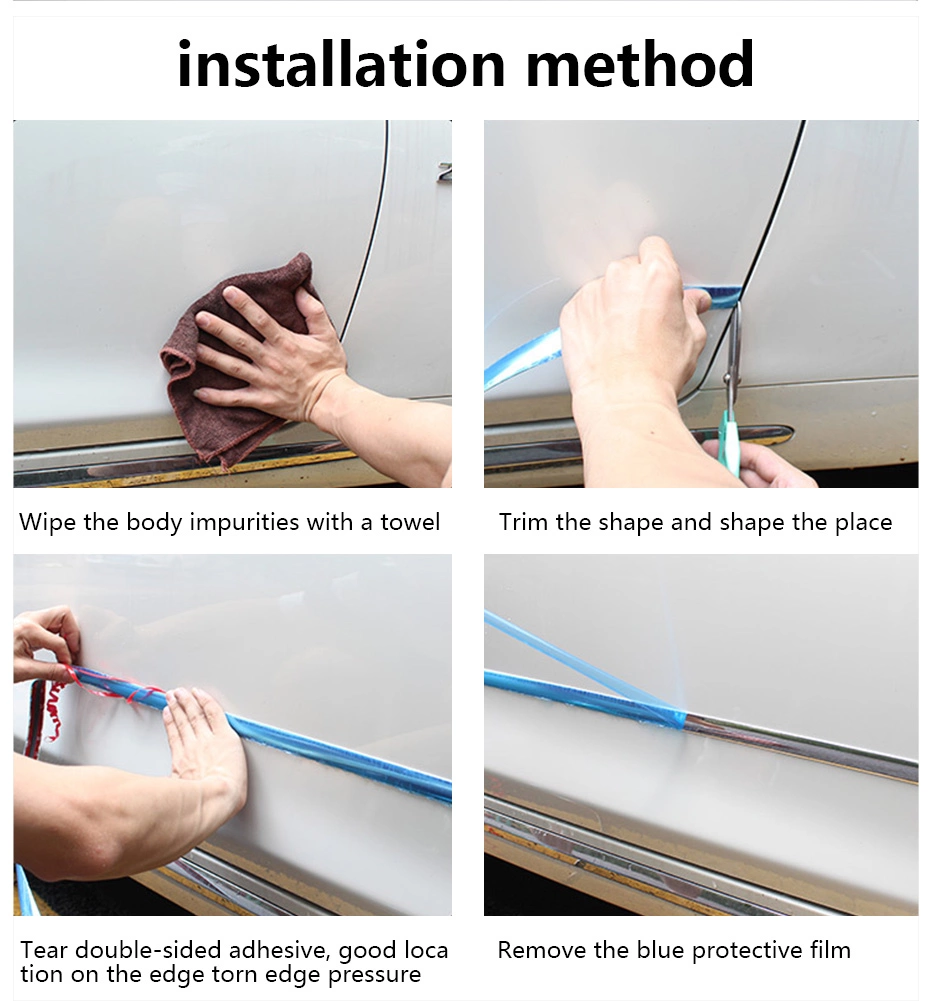 installation method

Wipe the body impurities with a towel

Trim the shape and shape the place

Tear double-sided adhesive, good loca tion on the edge torn edge pressure

Remove the blue protective film