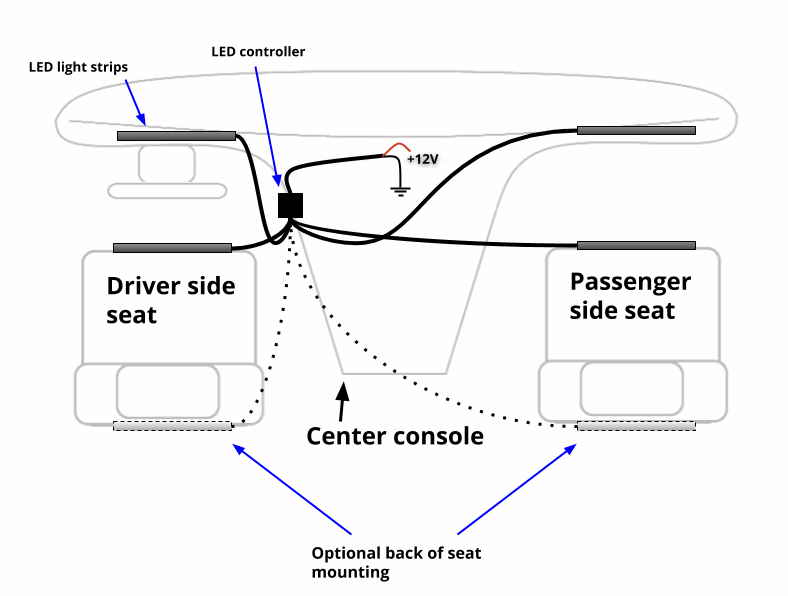 LED light strips

LED controller

+12V

Driver side seat

Passenger side seat

Center console

Optional back of seat mounting